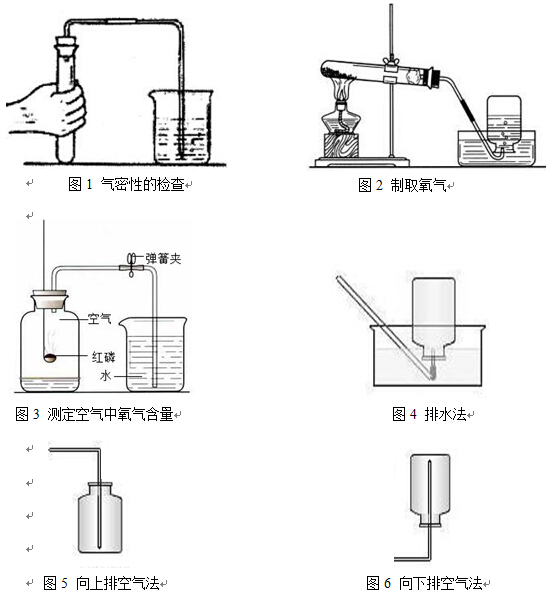 图 1 气密性的检查

图 2 制取氧气

弹簧夹

空气

红磷

水

图 3 测定空气中氧气含量

图 4 排水法

图 5 向上排空气法

图 6 向下排空气法